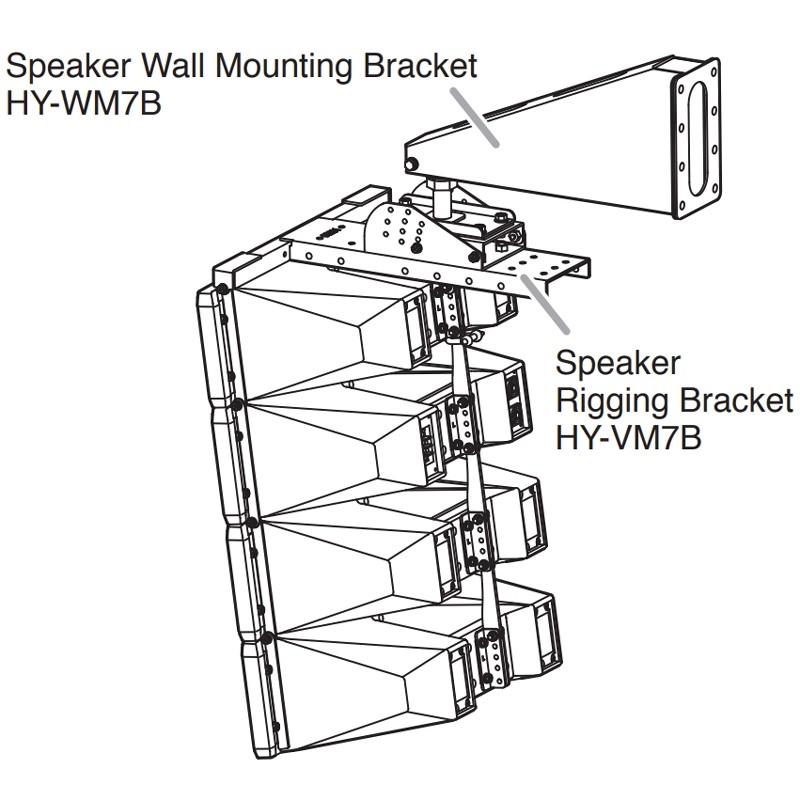 Speaker Wall Mounting Bracket
HY-WM7B

Speaker
Rigging Bracket
HY-VM7B